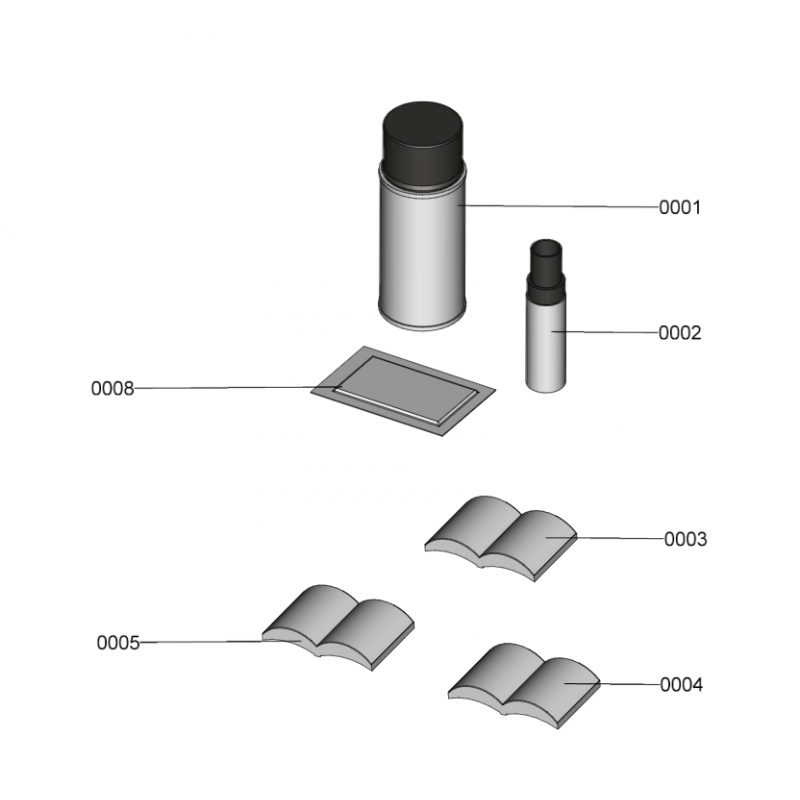 0001
0002
0008
0003
0005
0004