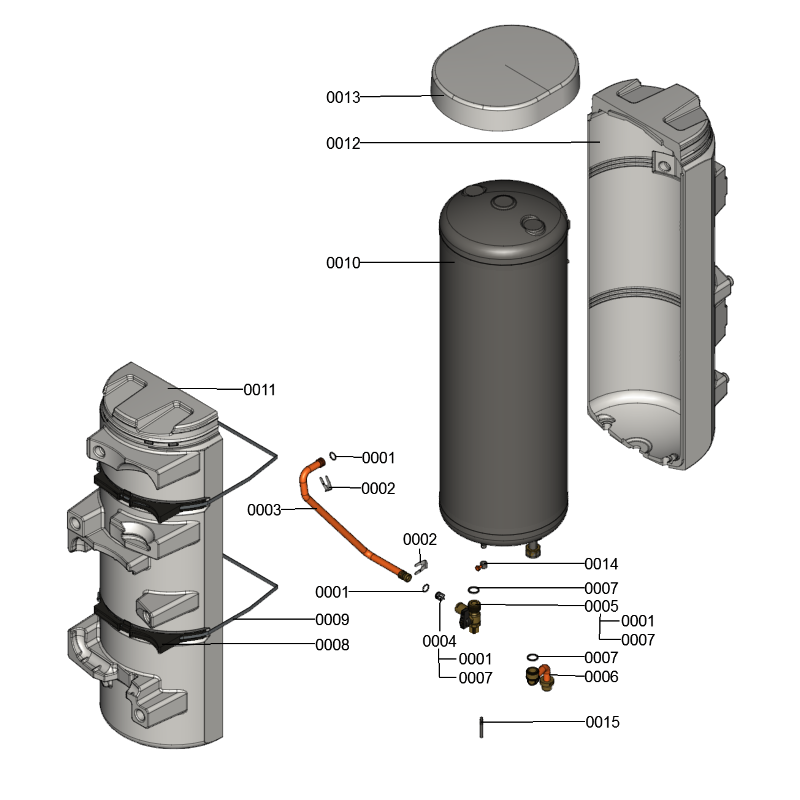 0013
0012
0010
0011
0001
0002
0003
0002
0014
0001
0007
0005
0001
0007
0009
0008
0004
0001
0007
0007
0006
0015