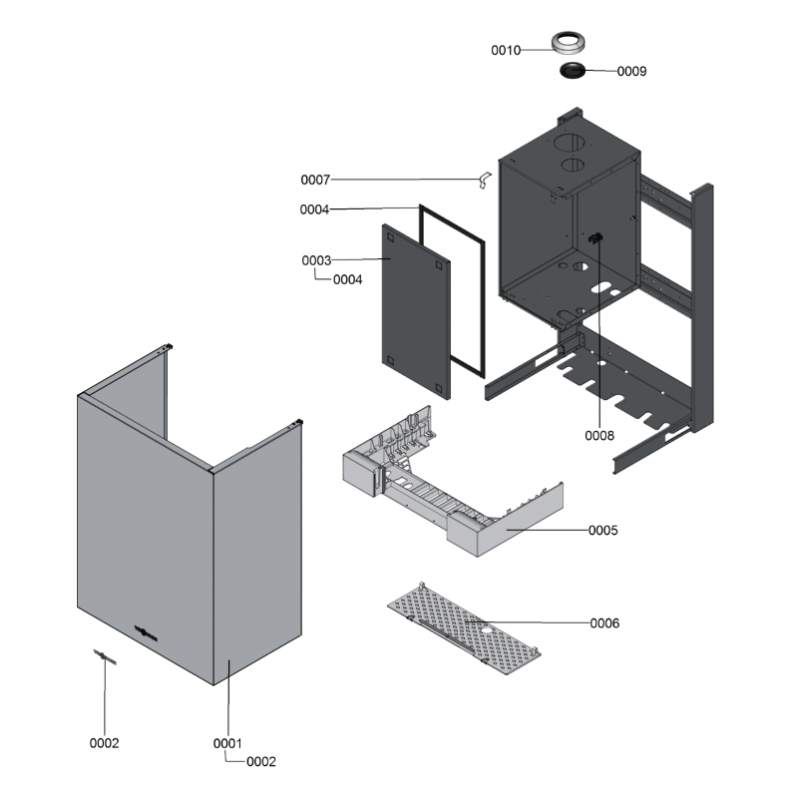 0010
0009
0007
0004
0003
0004
0008
0005
0006
0002
0001
0002