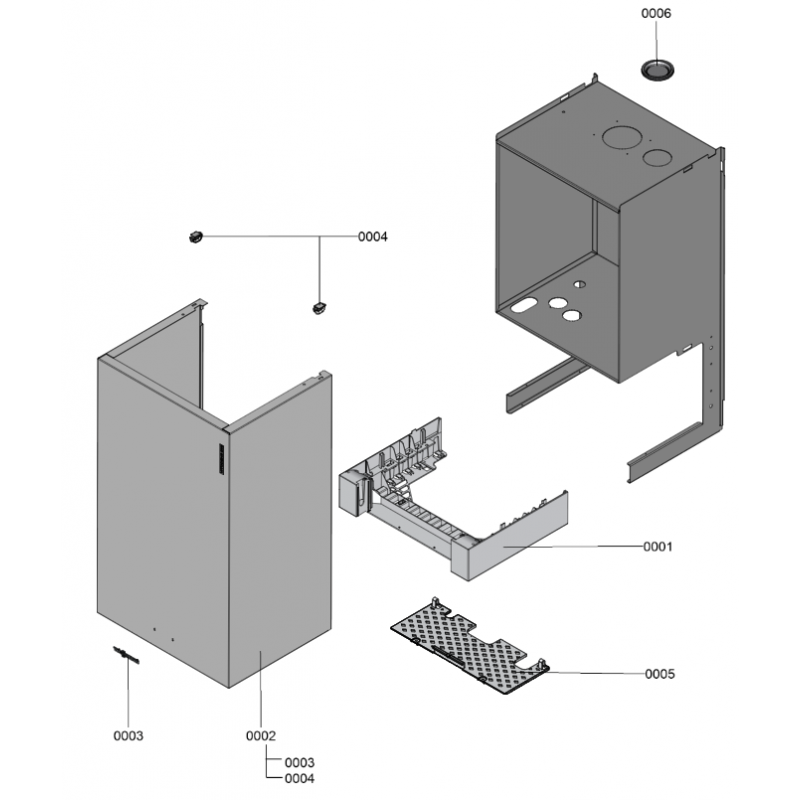 0006

0004

0001

0005

0003

0002

0003
0004