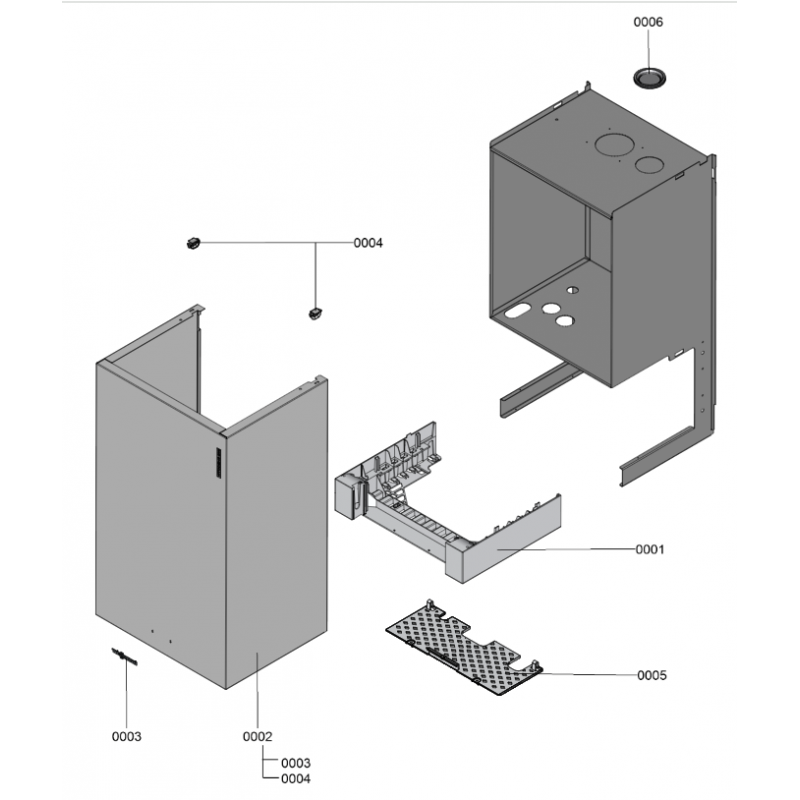 0006

0004

0001

0005

0003

0002

0003

0004