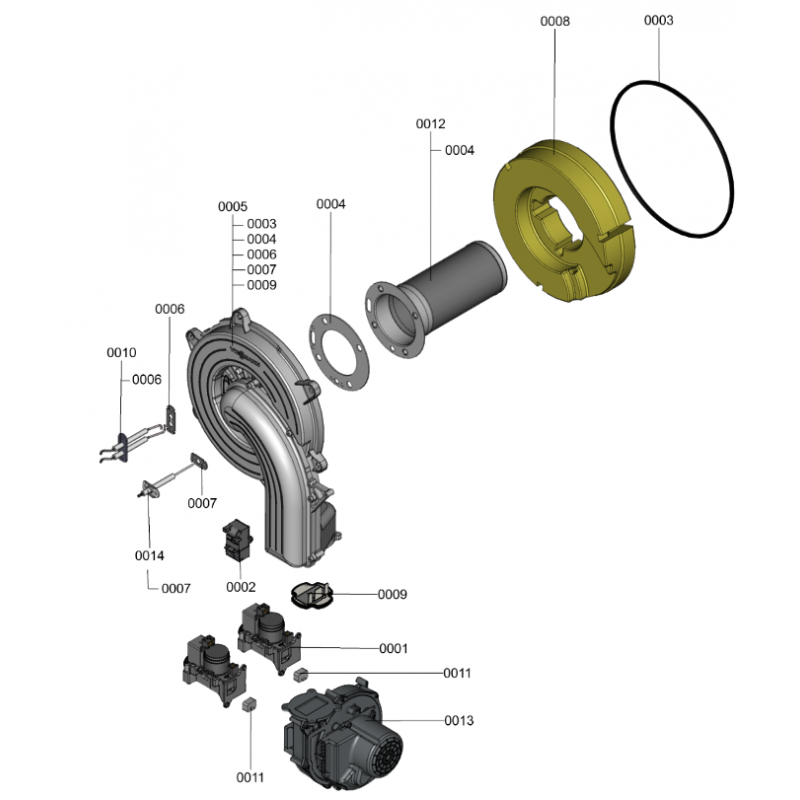 0008
0003
0012
0004
0004
0005
0003
0004
0006
0007
0009
0006
0010
0006
0007
0014
0007
0002
0009
0001
0011
0013
0011