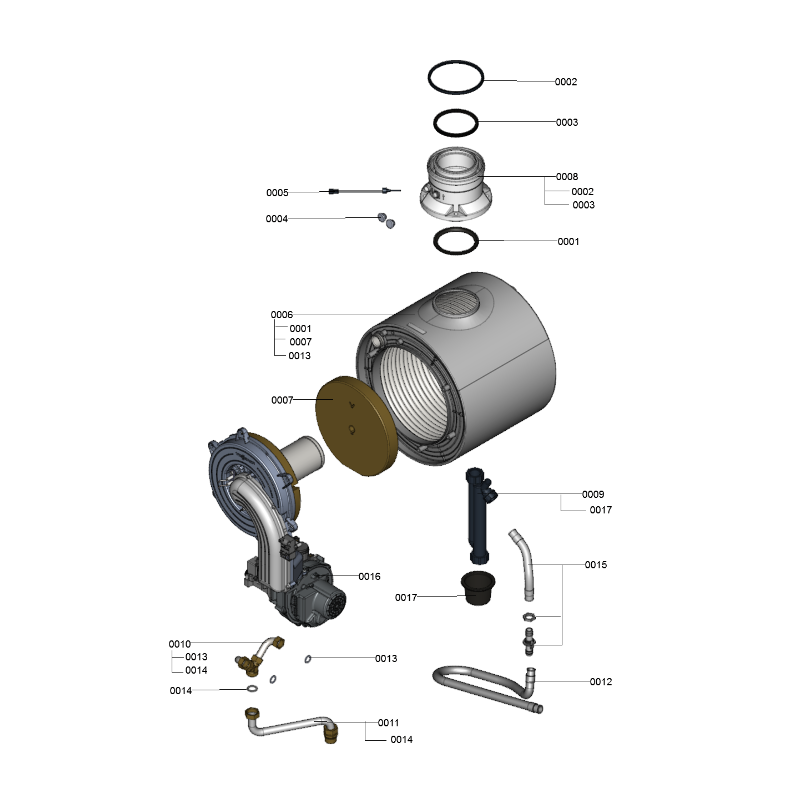 0002
0003
0008
0002
0003
0005
0004
0001
0006
0001
0007
0013
0007
0009
0017
0015
0016
0017
0010
0013
0014
0013
0014
0012
0011
0014