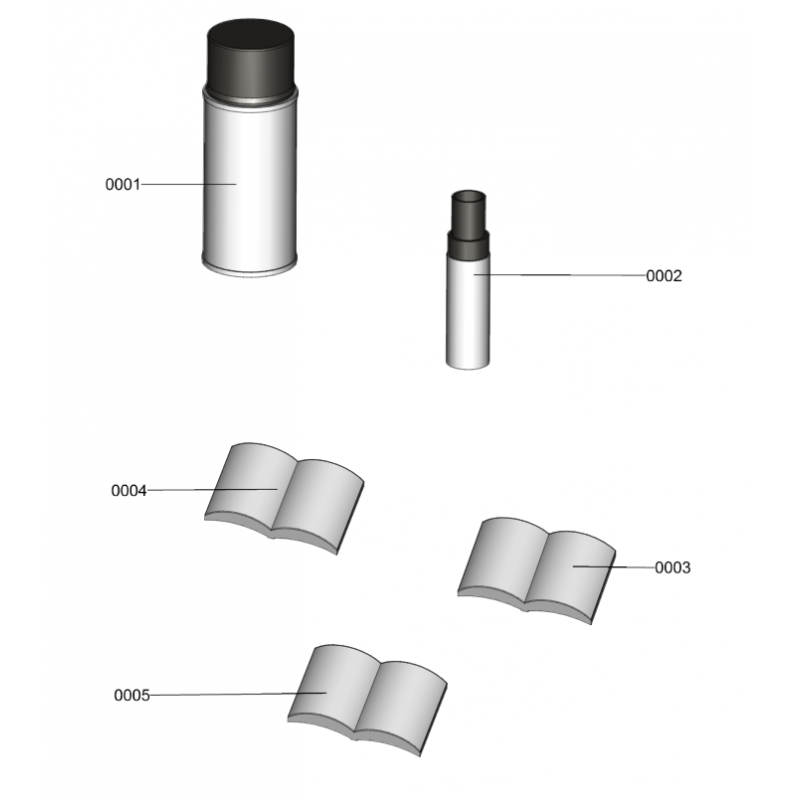 0001

0002

0004

0003

0005