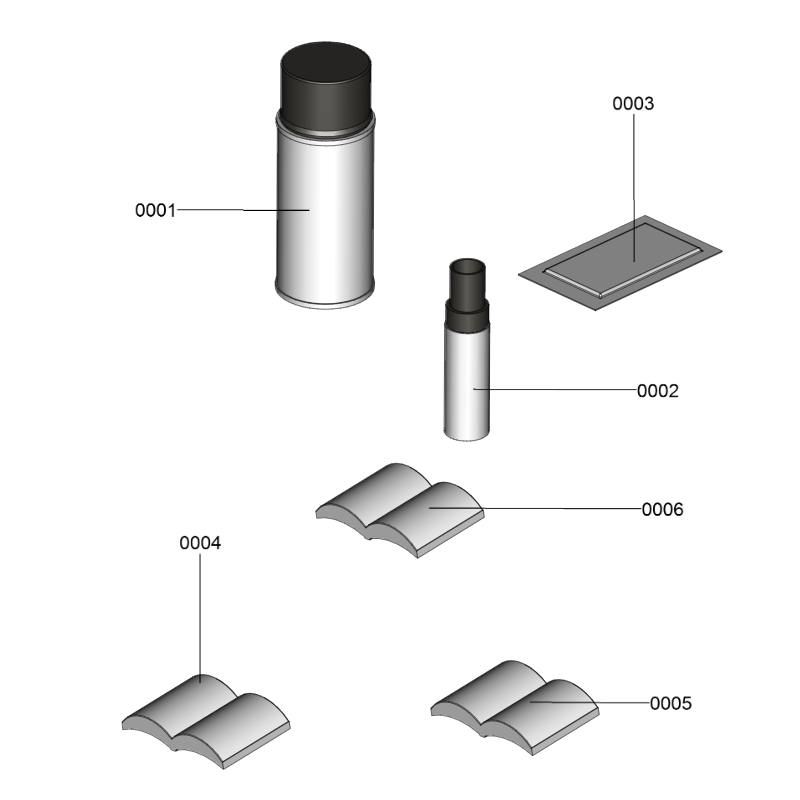 0003
0001
0002
0006
0004
0005