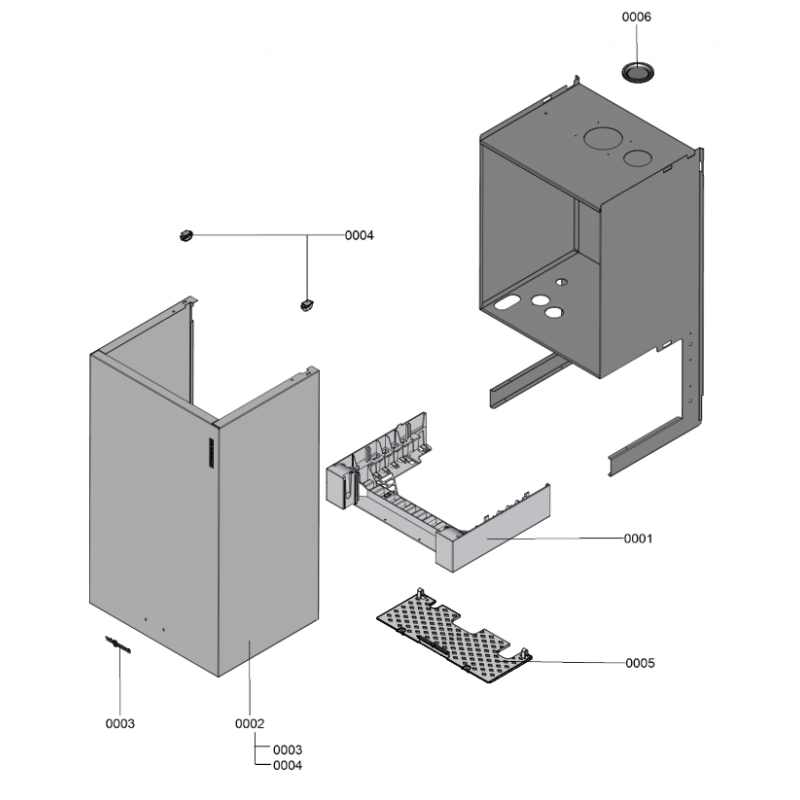 0006

0004

0001

0005

0003

0002

0003
0004