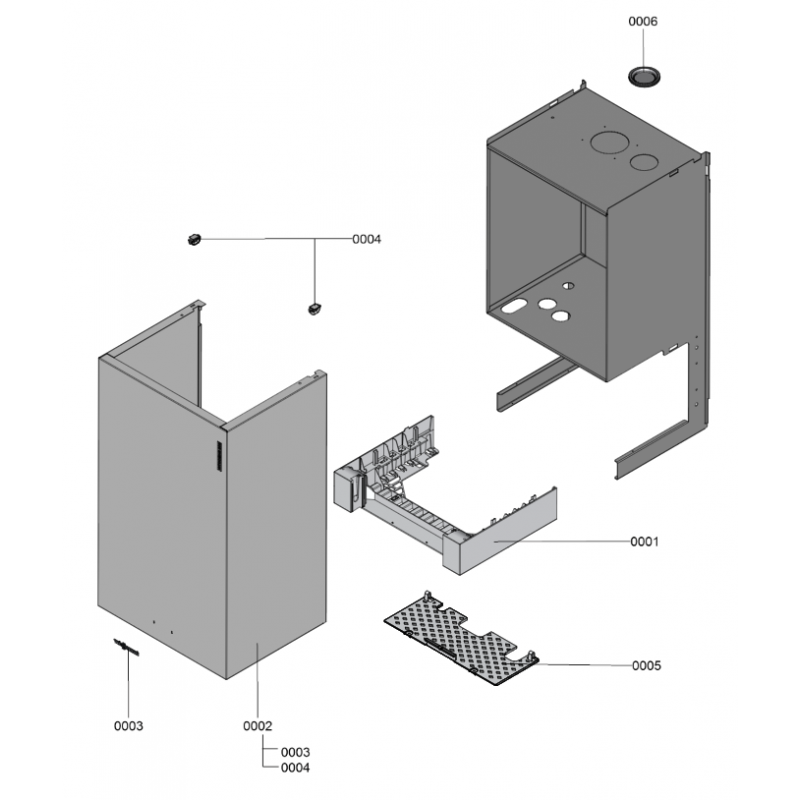 0006

0004

0001

0005

0003

0002

0003

0004