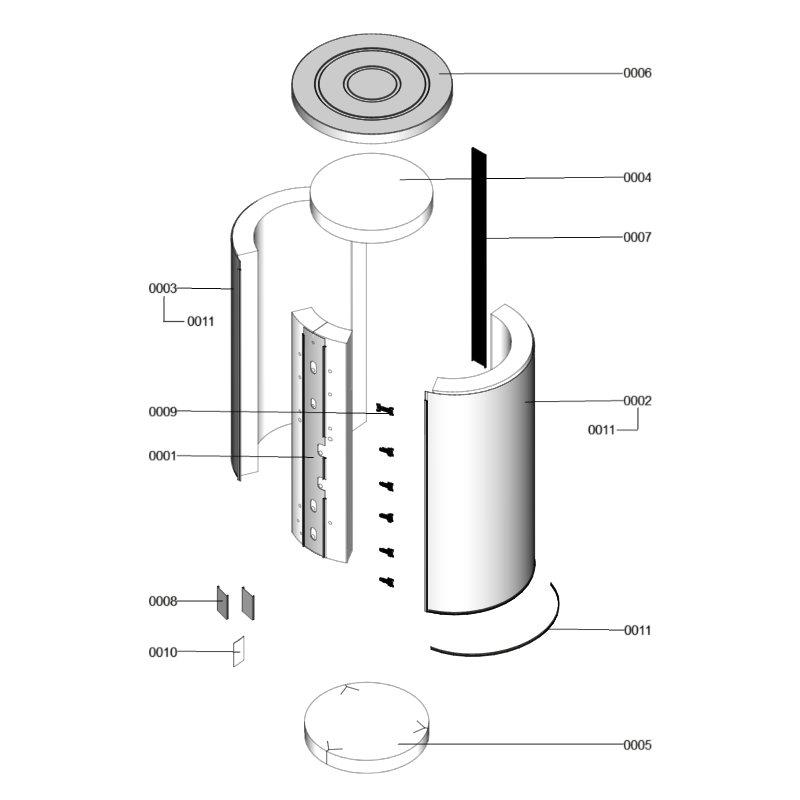 0006

0004

0007

0003

0011

0009

0002

0011

0001

0008

0011

0010

0005