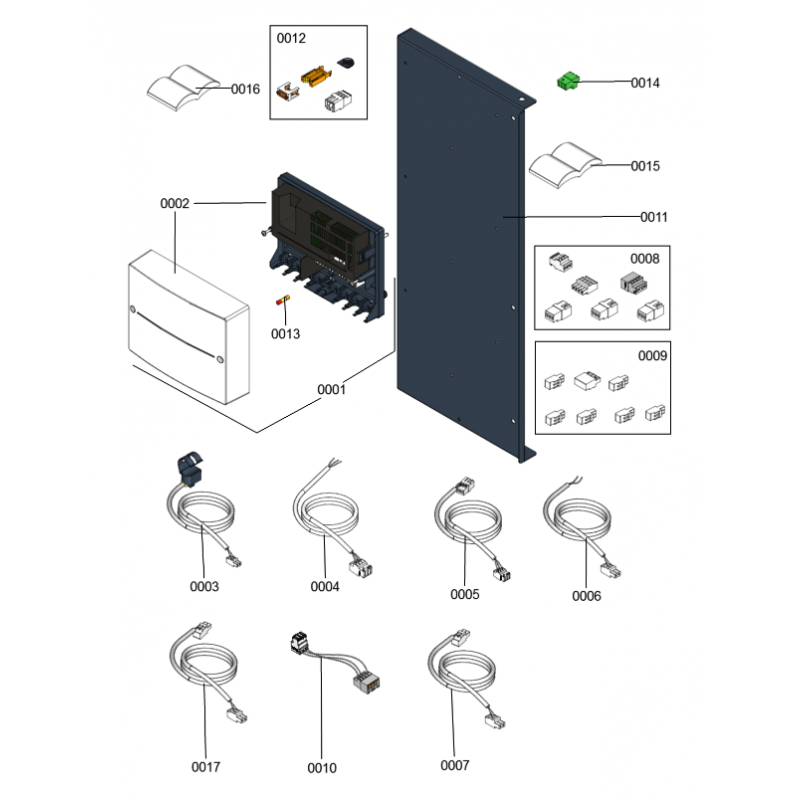 0012
0016
0014
0015
0002
0011
0008
0013
0009
0001
0003
0004
0005
0006
0017
0010
0007