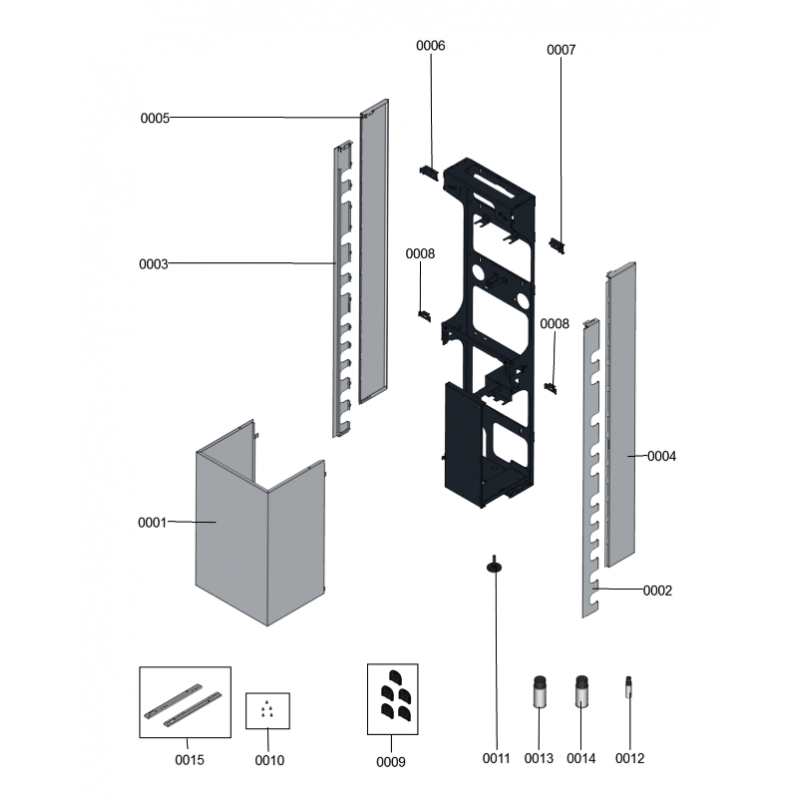 0006
0007
0005
0003
0008
0008
0004
0001
0002
0015
0010
0009
0011
0013
0014
0012