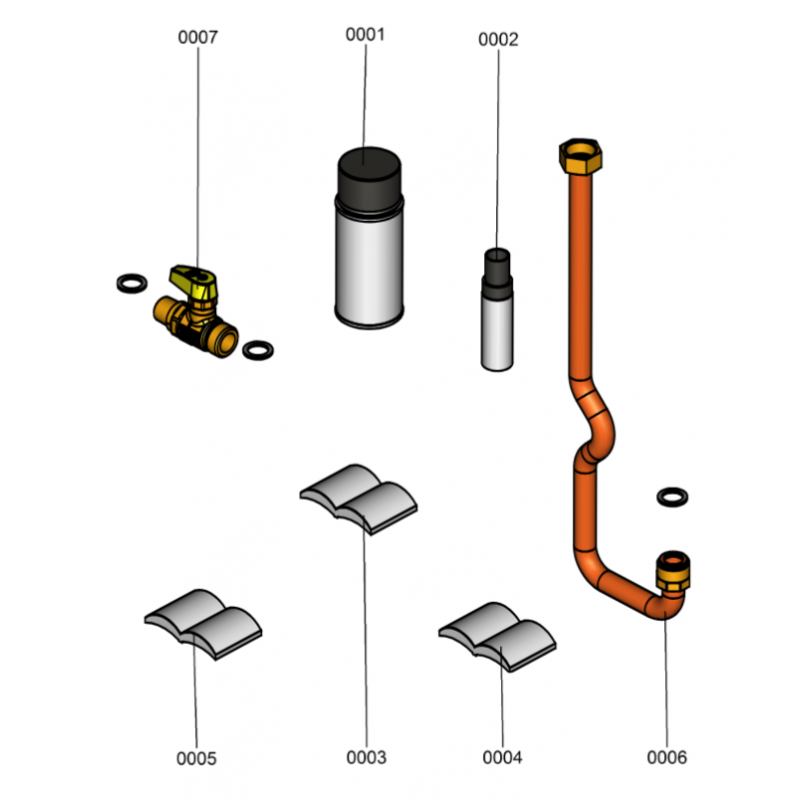 0007
0001
0002
0005
0003
0004
0006