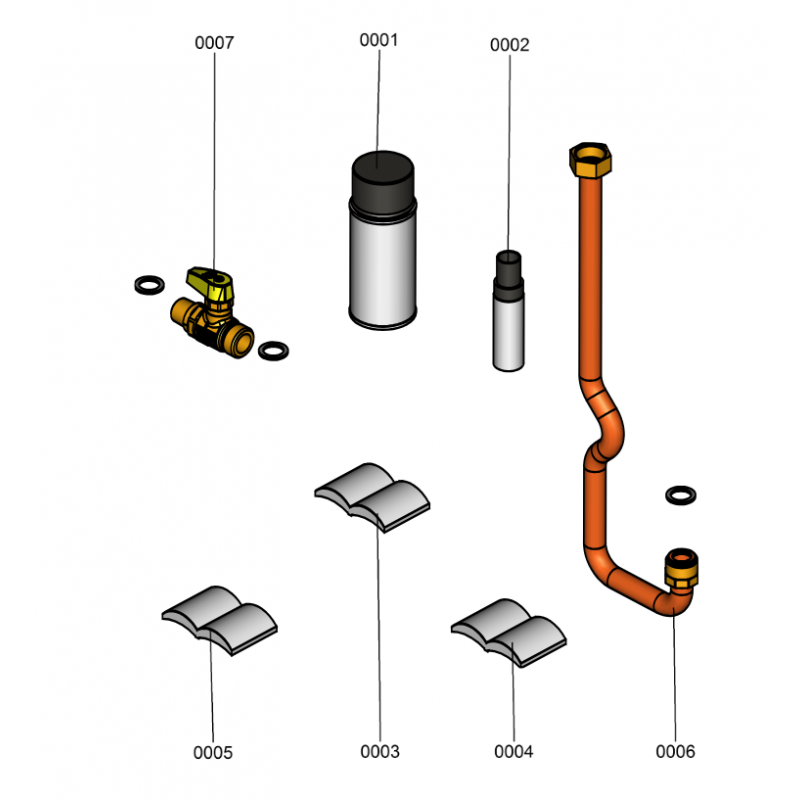 0007
0001
0002

0005
0003
0004
0006