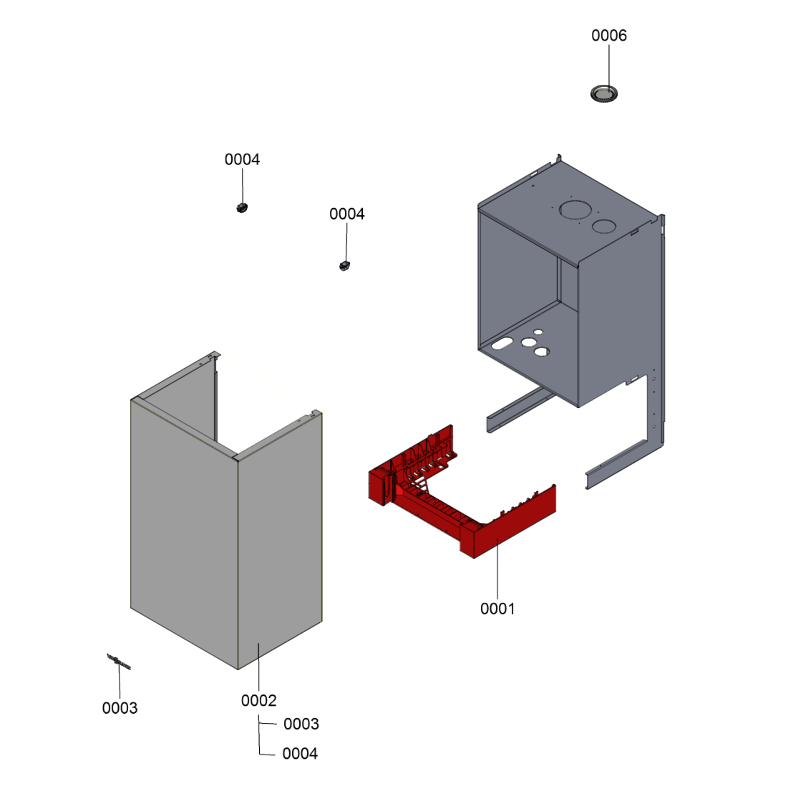 0006

0004

0004

0001

0003

0002

0003

0004