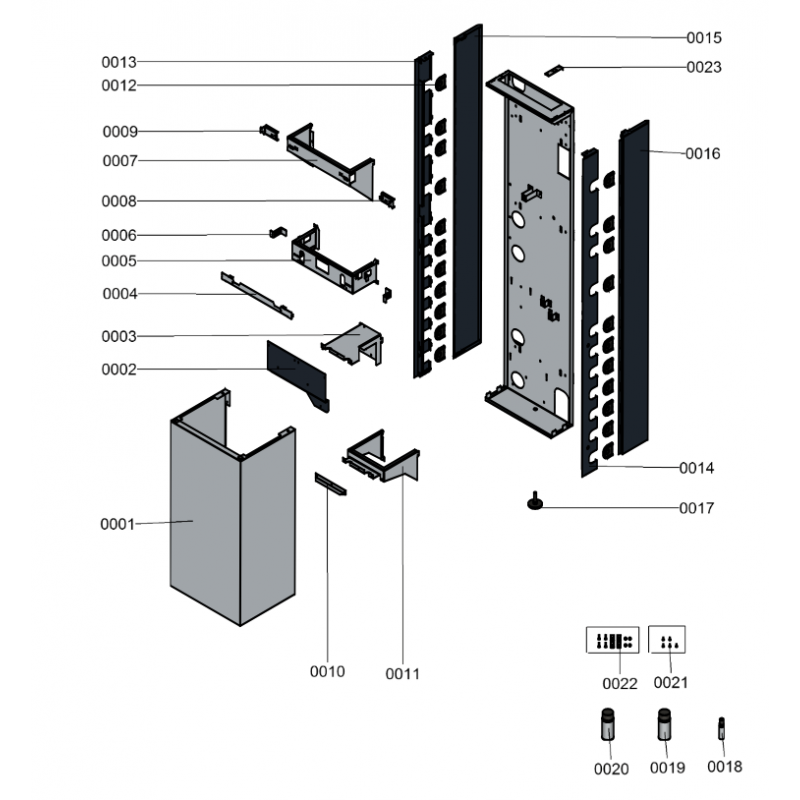 0013
0012
0009
0007
0008
0006
0005
0004
0003
0002
0001
0015
0023
0016
0014
0017
0010
0011
0022
0021
0020
0019
0018