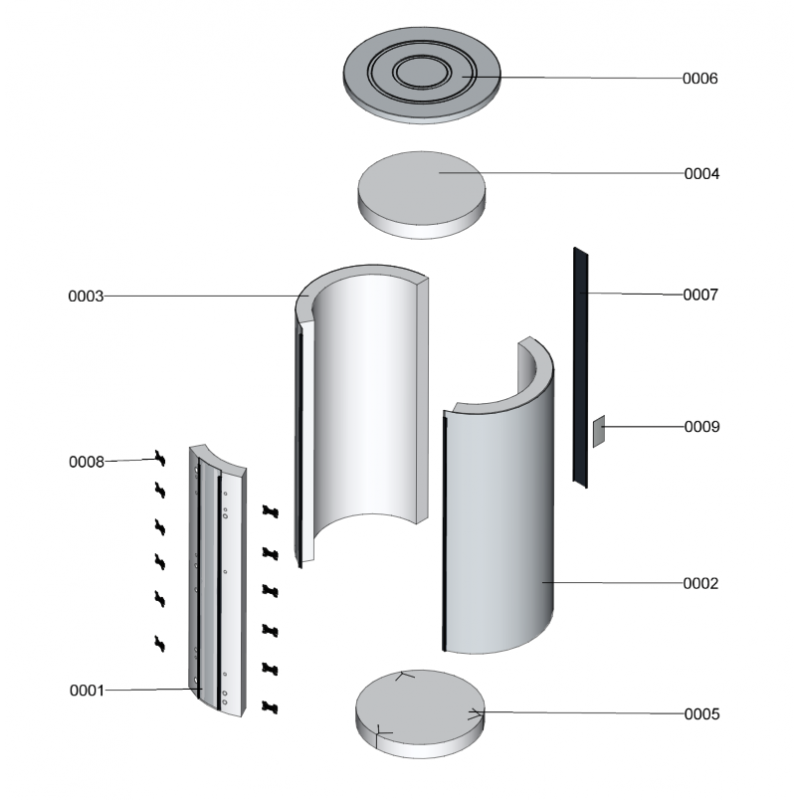 0006
0004
0003
0007
0009
0008
0002
0001
0005