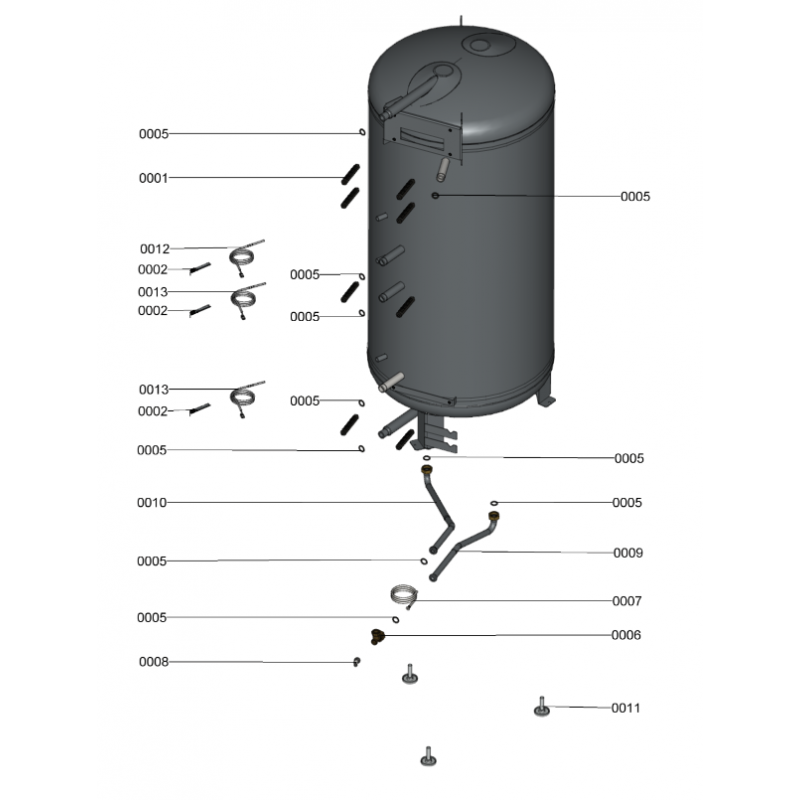 0005
0001
0005
0012
0002
0005
0013
0002
0005
0013
0002
0005
0005
0005
0010
0005
0005
0009
0007
0005
0006
0008
0011