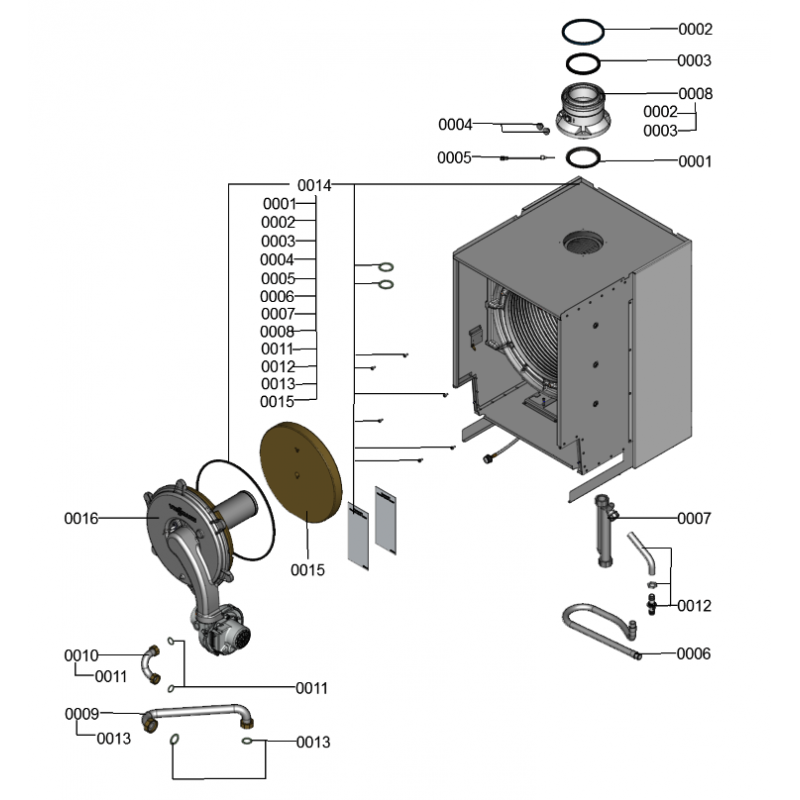 0002
0003
0008
0002
0003
0004
0005
0001
0014
0001
0002
0003
0004
0005
0006
0007
0008
0011
0012
0013
0015
0016
0015
0007
0012
0006
0010
0011
0011
0009
0013
0013