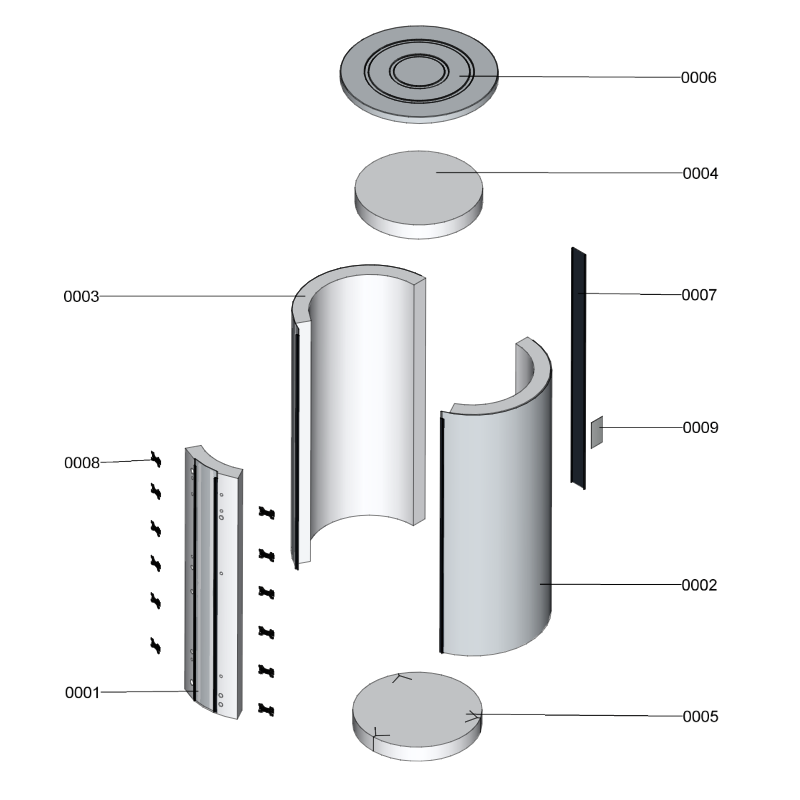 0006

0004

0003

0007

0009

0008

0002

0001

0005