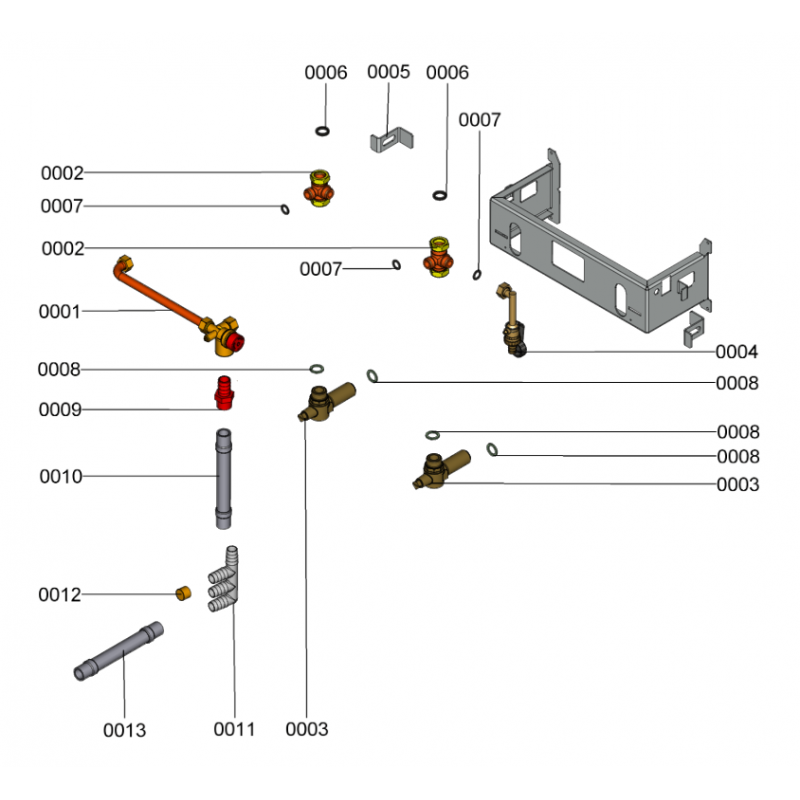 0006
0005
0006
0007
0002
0007
0002
0007
0001
0004
0008
0008
0009
0008
0008
0010
0003
0012
0013
0011
0003