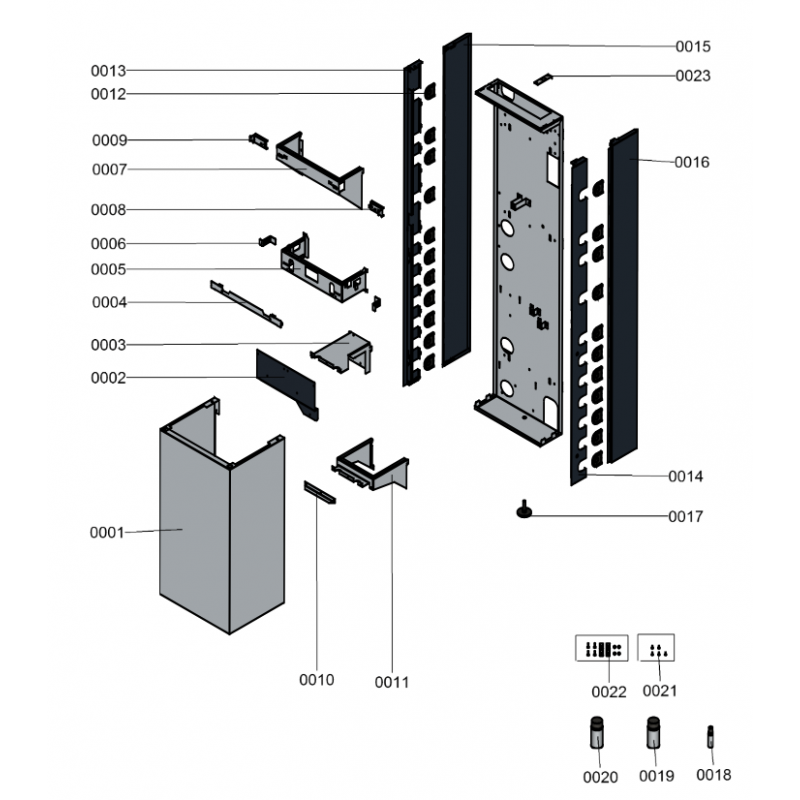 0013
0012
0009
0007
0008
0006
0005
0004
0003
0002
0001
0015
0023
0016
0014
0017
0010
0011
0022
0021
0020
0019
0018