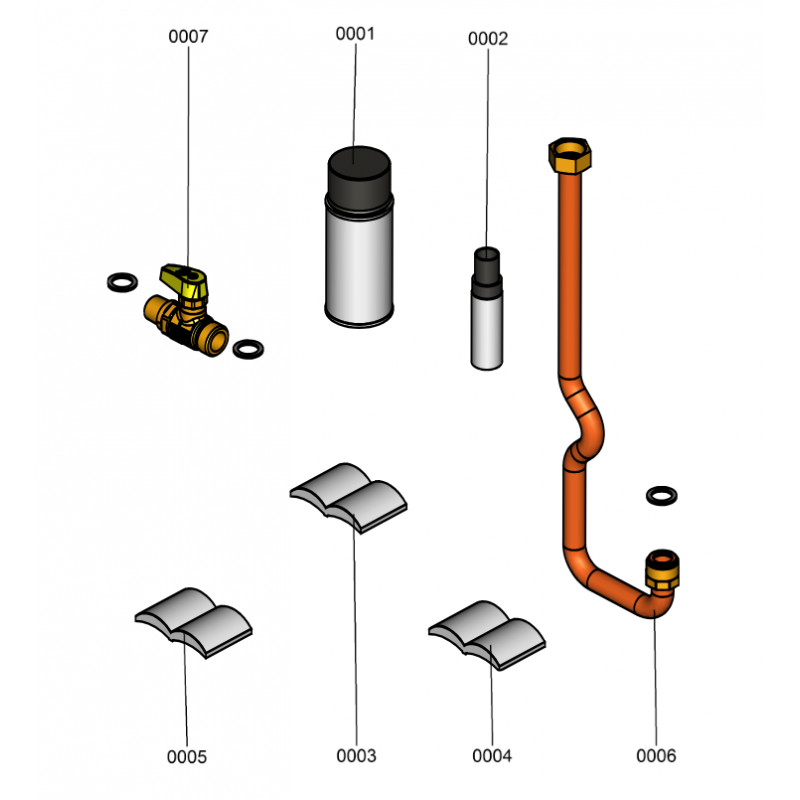 0007
0001
0002
0005
0003
0004
0006