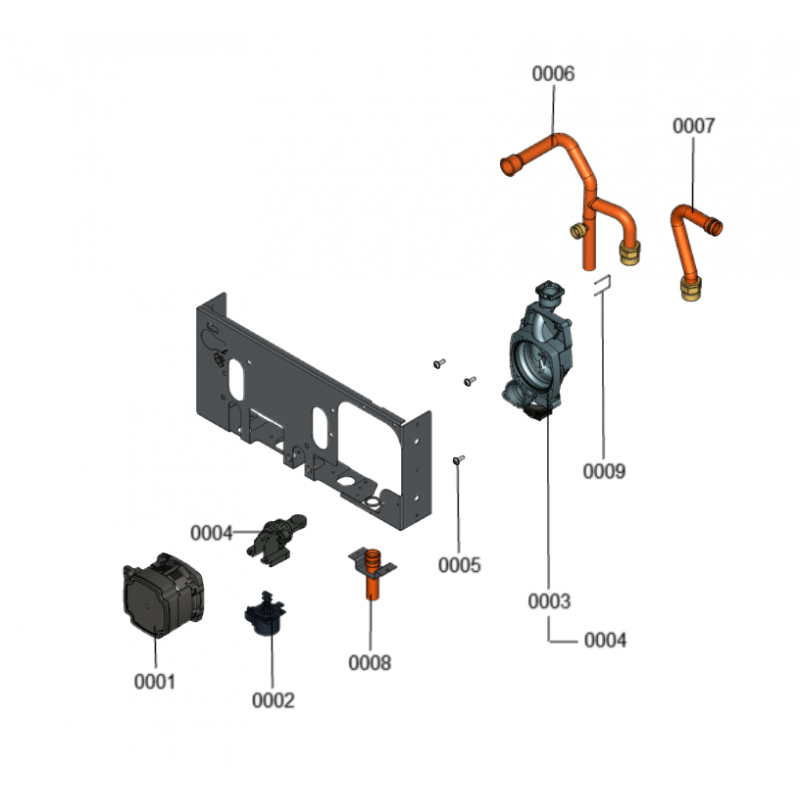 0006
0007
0009
0004
0005
0003
0004
0008
0001
0002