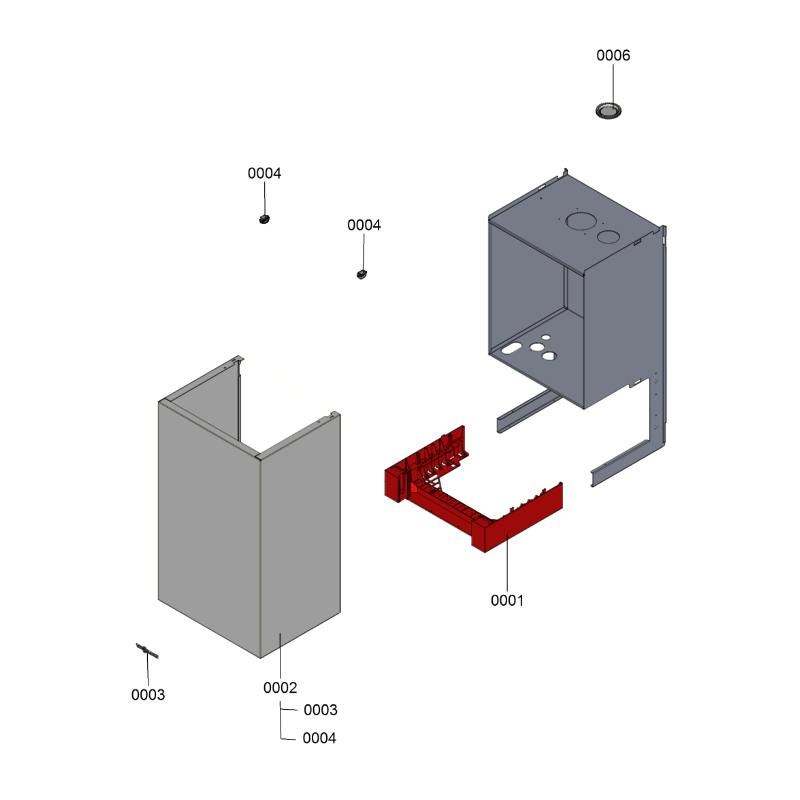 0006

0004

0004

0001

0003

0002

0003

0004