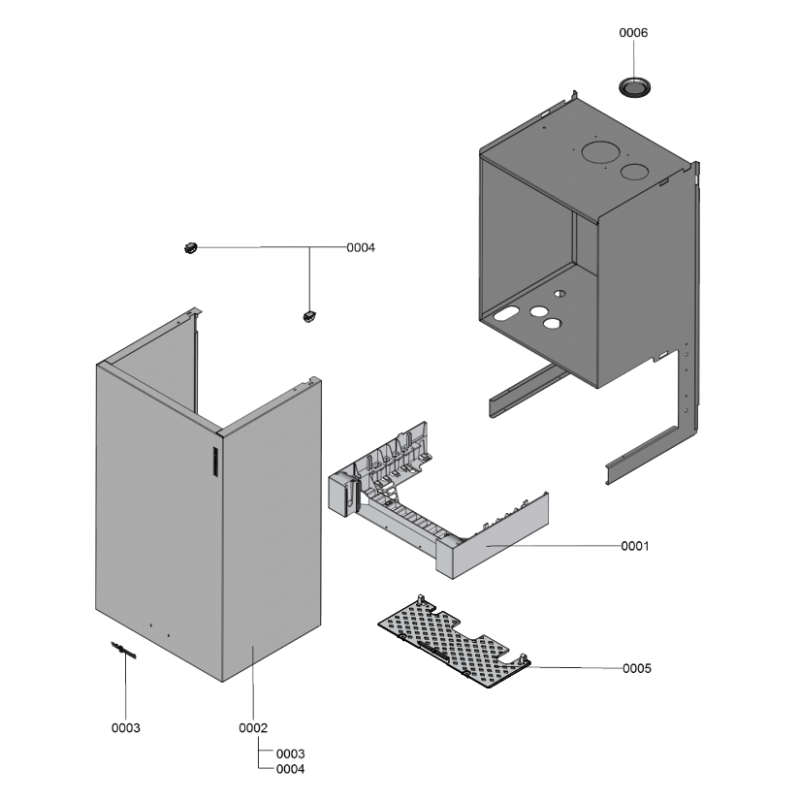 0006

0004

0001

0005

0003

0002

0003
0004