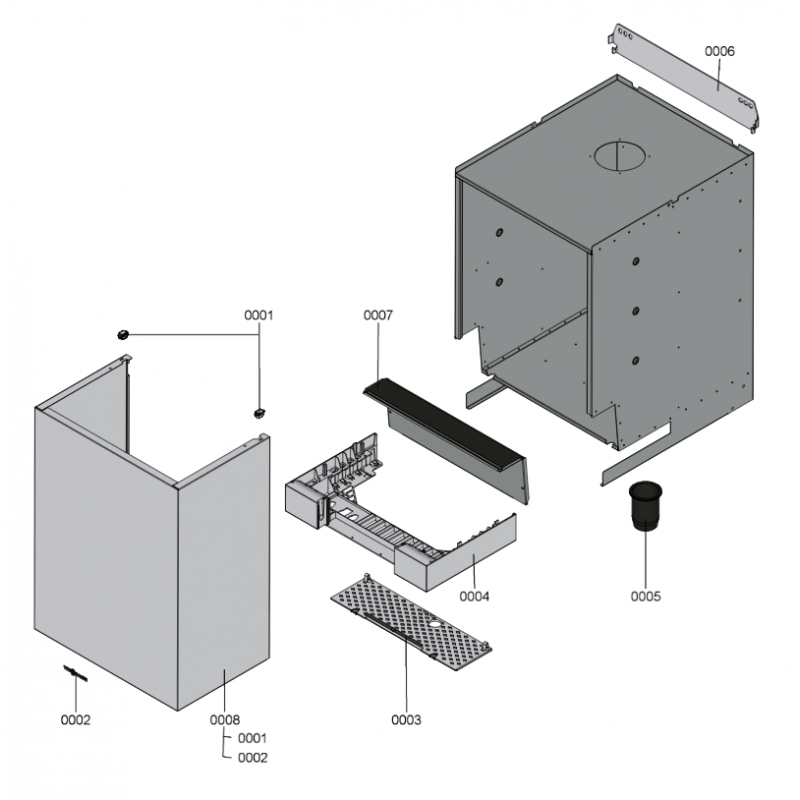 0006

0001

0007

0004

0005

0002

0008
0001
0002

0003