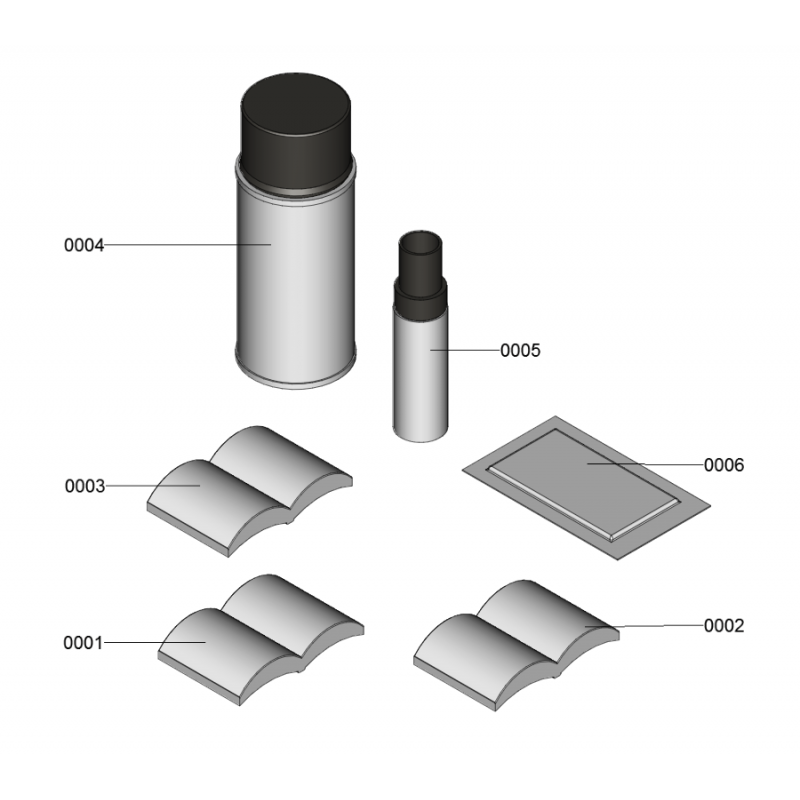 0004

0005

0003

0006

0001

0002