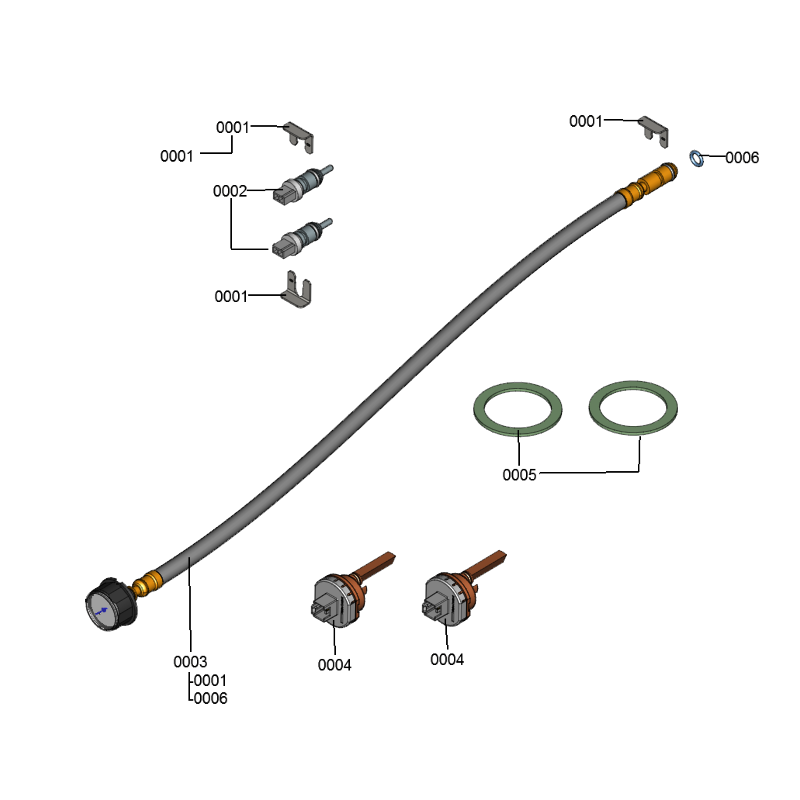 0001
0001
0002
0001
0001
0006
0005
0003
0001
0006
0004
0004