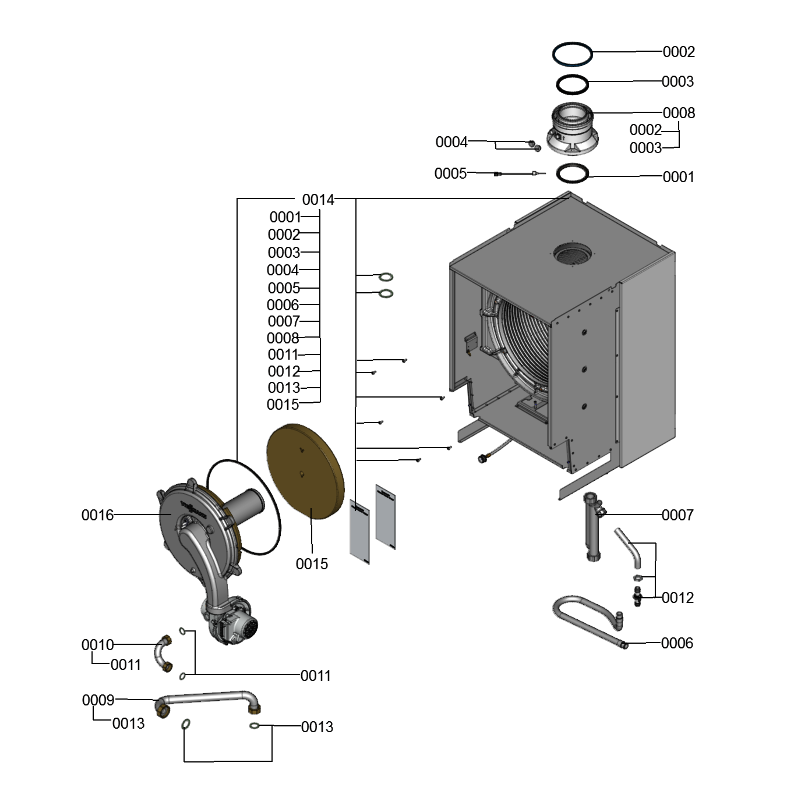 0002
0003
0008
0002
0003
0004
0005
0001
0014
0001
0002
0003
0004
0005
0006
0007
0008
0011
0012
0013
0015
0016
0015
0007
0012
0006
0010
0011
0011
0009
0013
0013