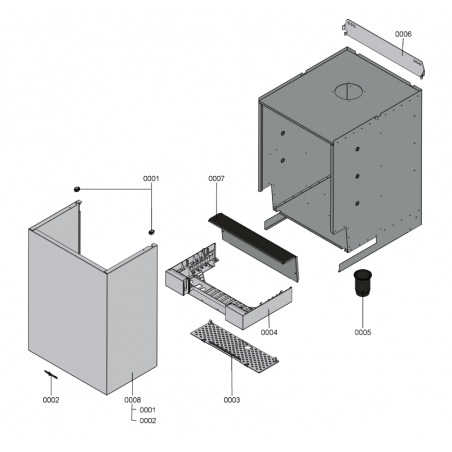 0006

0001

0007

0004

0005

0002

0008
0001
0002

0003