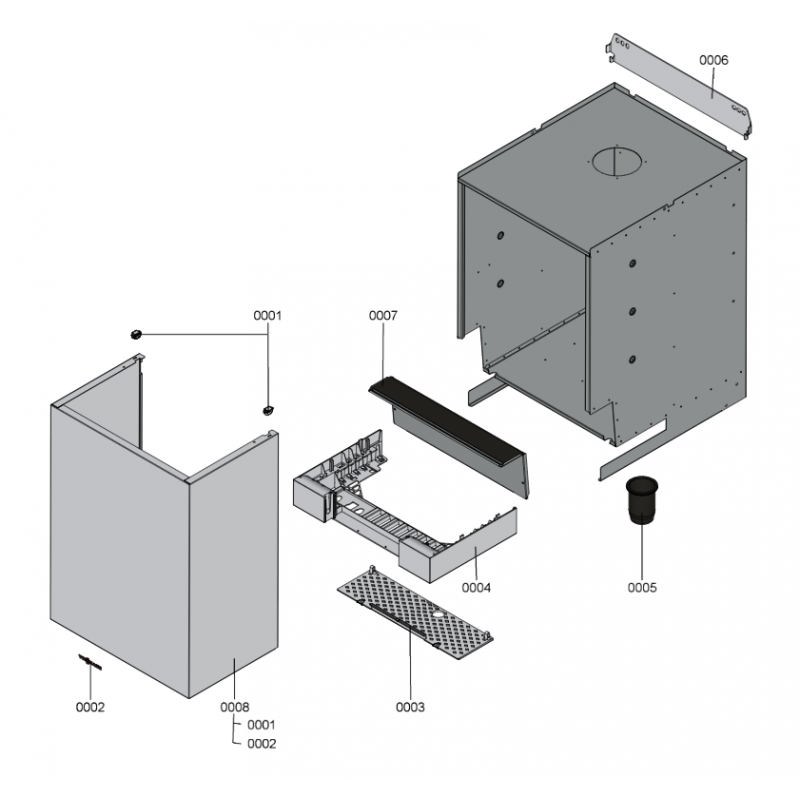 0006

0001

0007

0004

0005

0002

0008
0001
0002

0003