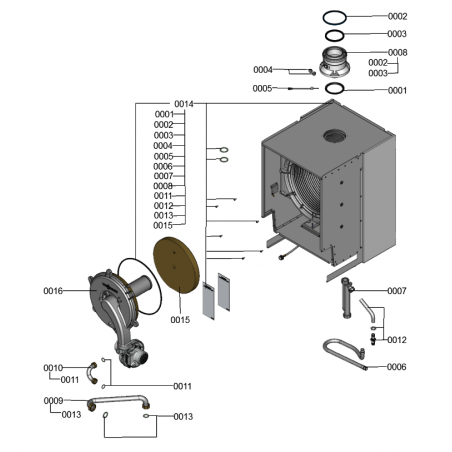 0002
0003
0008
0002
0003
0004
0005
0001
0014
0001
0002
0003
0004
0005
0006
0007
0008
0011
0012
0013
0015
0016
0015
0007
0012
0006
0010
0011
0011
0009
0013
0013