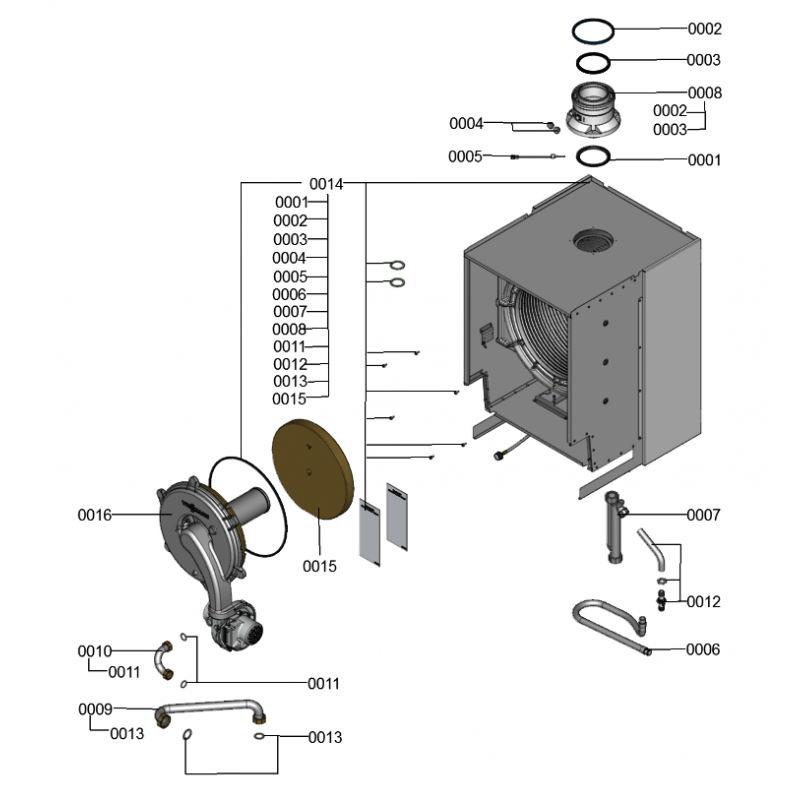 0002
0003
0008
0002
0003
0004
0005
0001
0014
0001
0002
0003
0004
0005
0006
0007
0008
0011
0012
0013
0015
0016
0015
0007
0012
0006
0010
0011
0011
0009
0013
0013