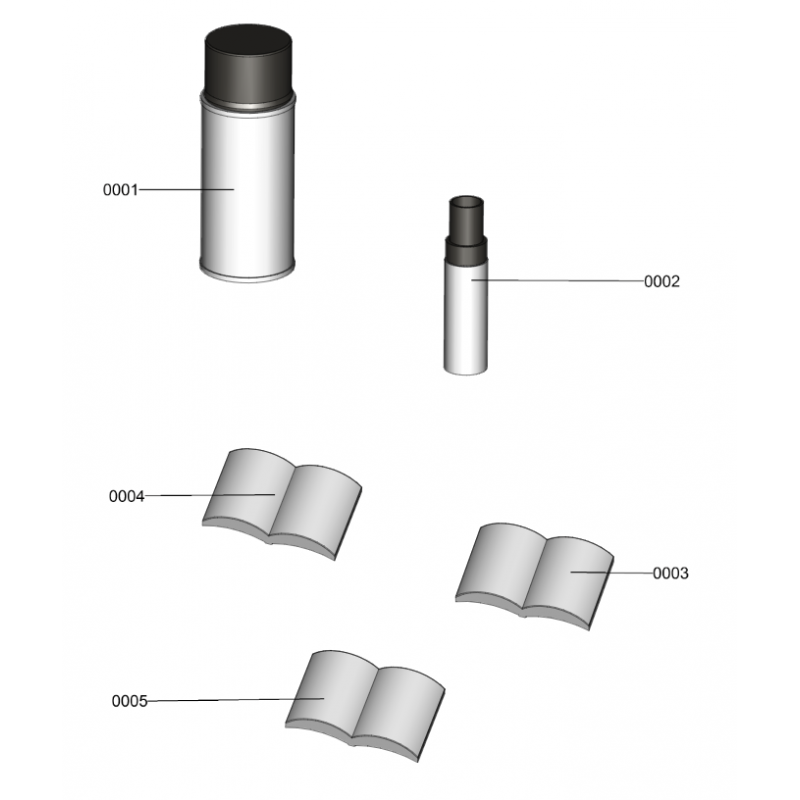 0001

0002

0004

0003

0005