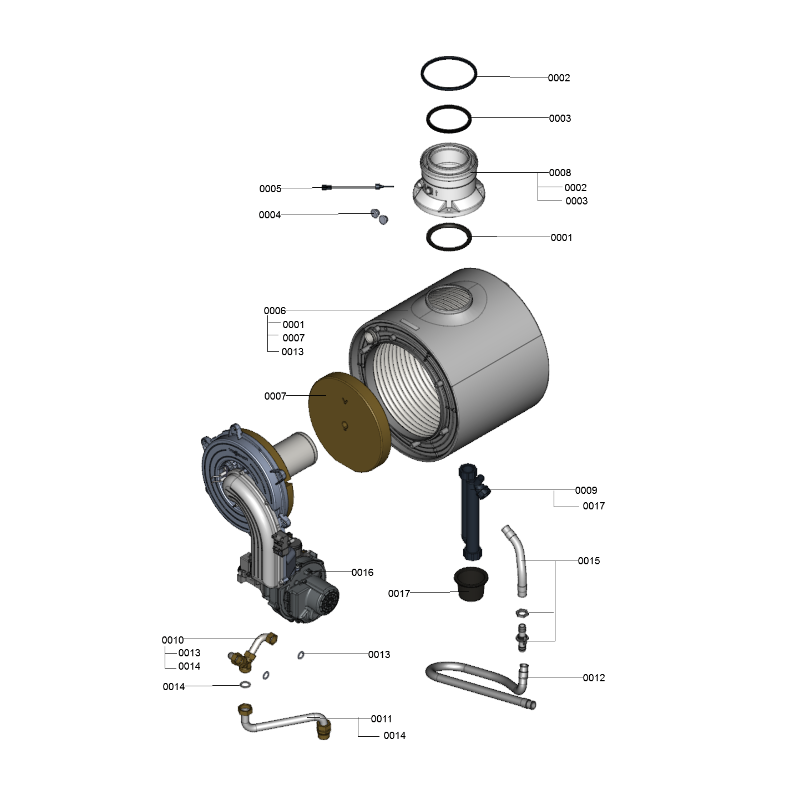 0002
0003
0008
0002
0003
0005
0004
0001
0006
0001
0007
0013
0007
0009
0017
0015
0016
0017
0010
0013
0014
0013
0014
0012
0011
0014