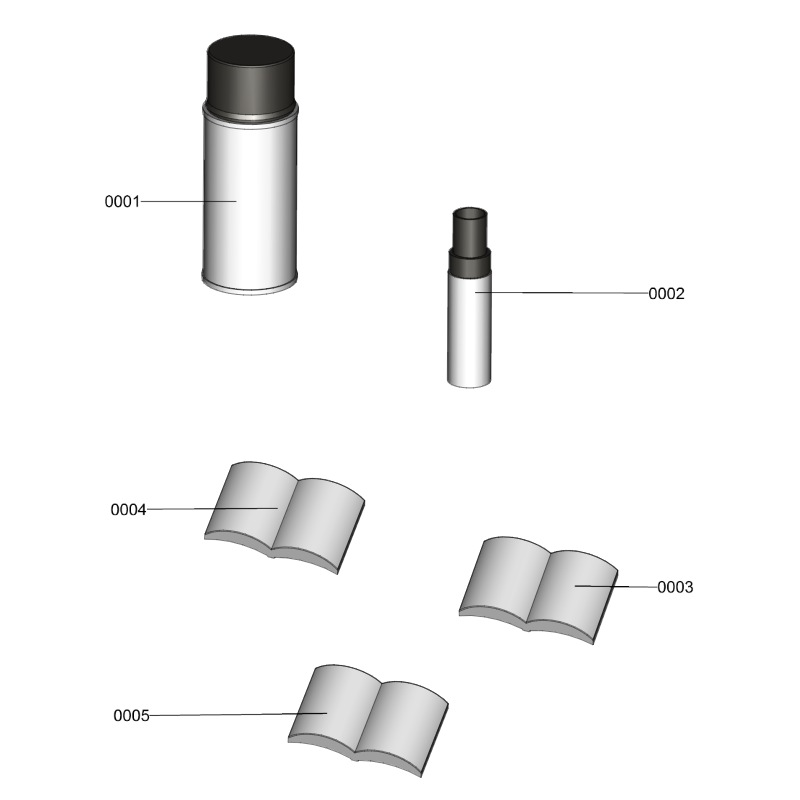 0001

0002

0004

0003

0005