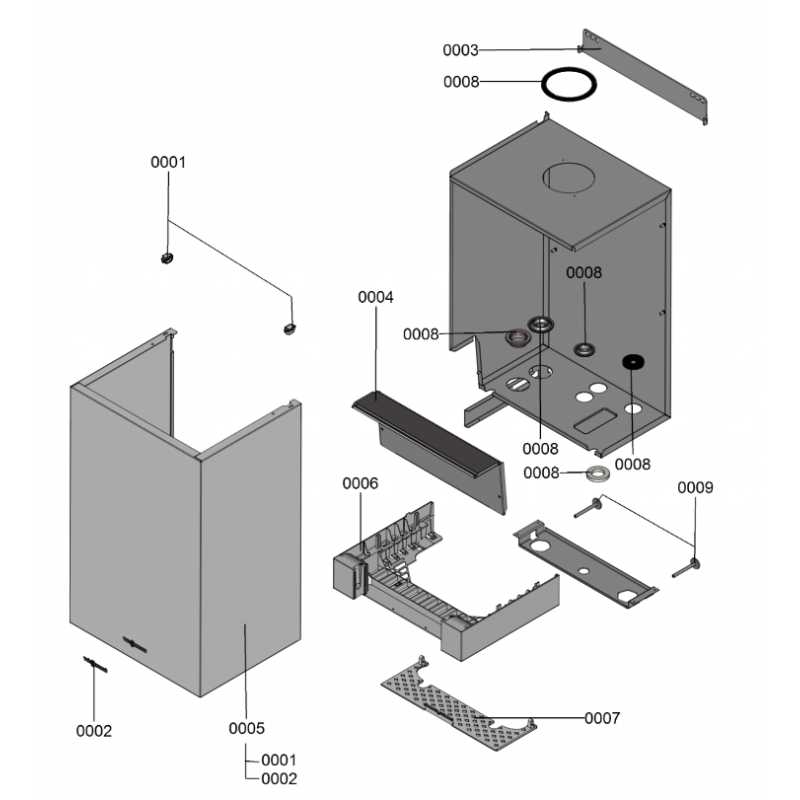 0003
0008
0001
0008
0004
0008
0008
0008
0008
0006
0009
0007
0002
0005
0001
0002