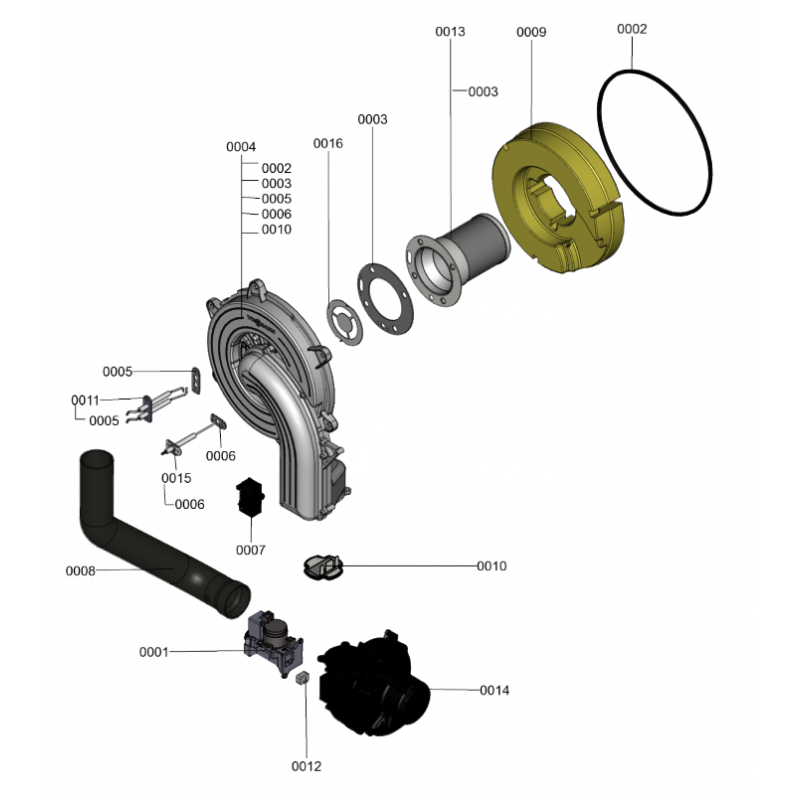 0013
0009
0002
0003
0003
0016
0004
0002
0003
0005
0006
0010
0005
0011
0005
0006
0015
0006
0007
0008
0010
0001
0014
0012