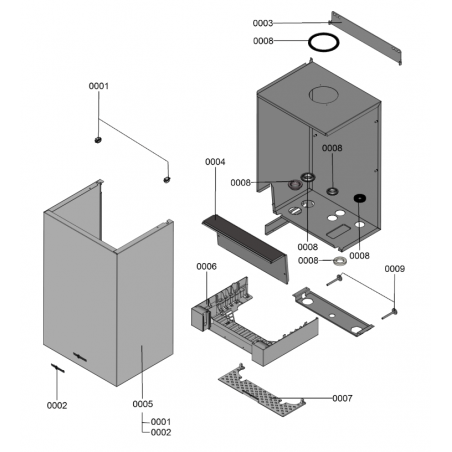 0003
0008
0001
0008
0004
0008
0008
0008
0008
0006
0009
0002
0005
0001
0002
0007