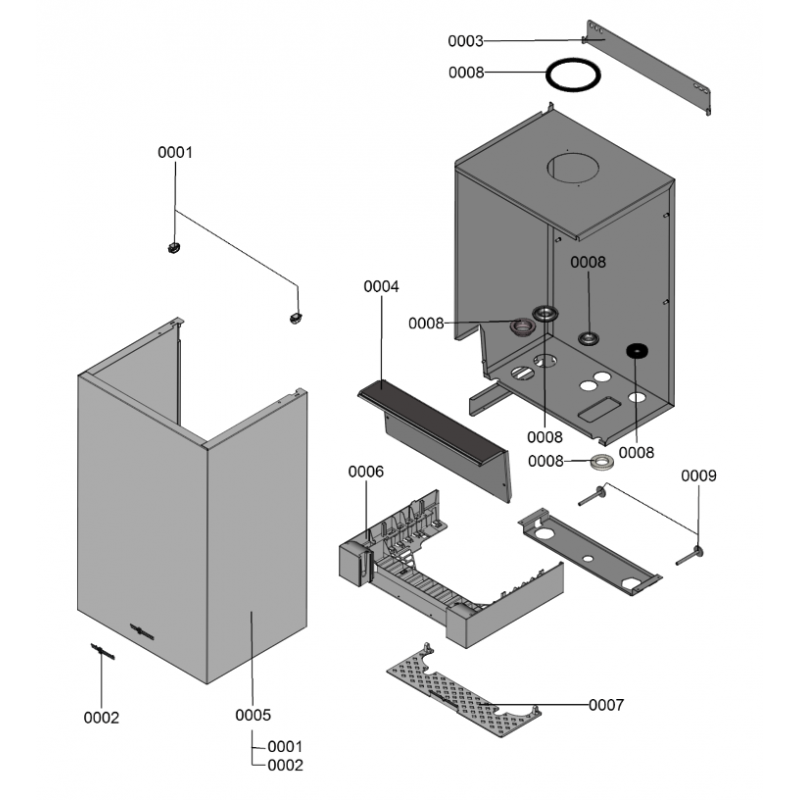 0003
0008
0001
0008
0004
0008
0008
0008
0008
0006
0009
0002
0005
0001
0002
0007