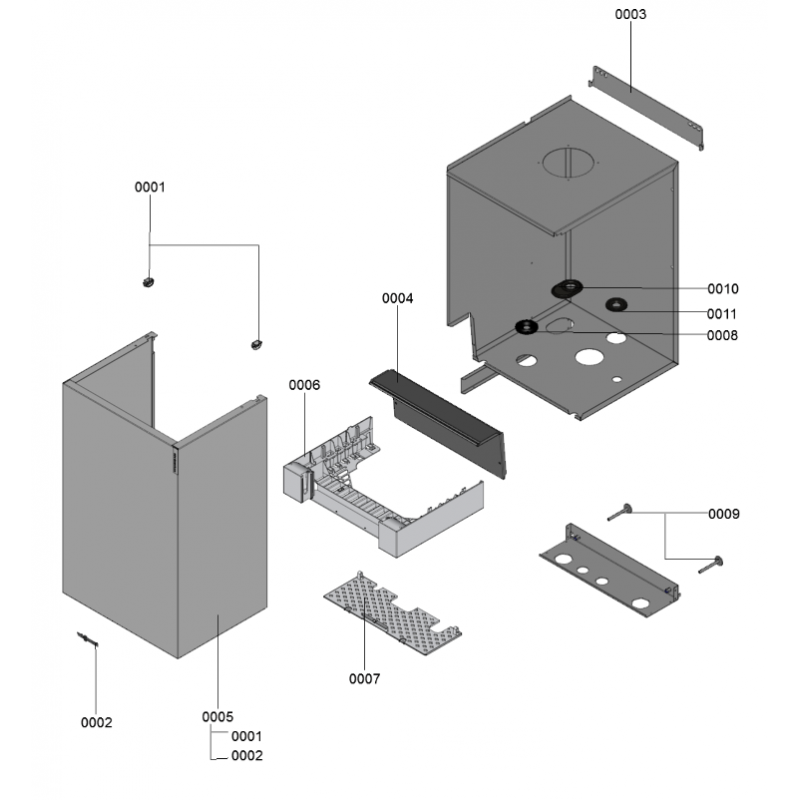 0003

0001

0010

0004

0011

0008

0006

0009

0007

0002

0005
0001
0002