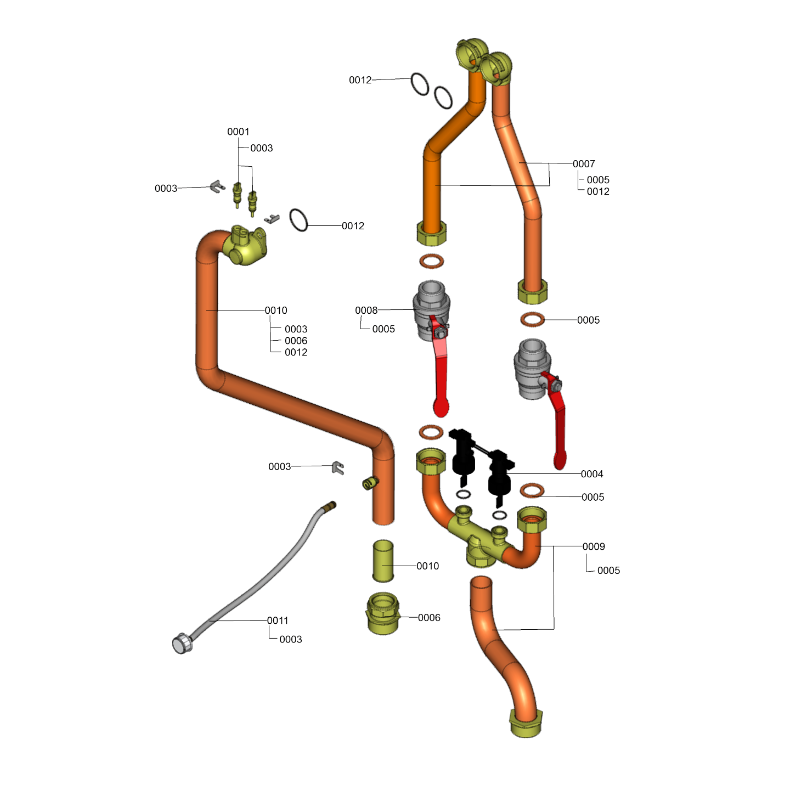 0012

0001
0003

0003

0012

0007
0005
0012

0010
0003
0006
0012

0008
0005

0005

0003

0004

0005

0009
0005

0010

0006

0011
0003