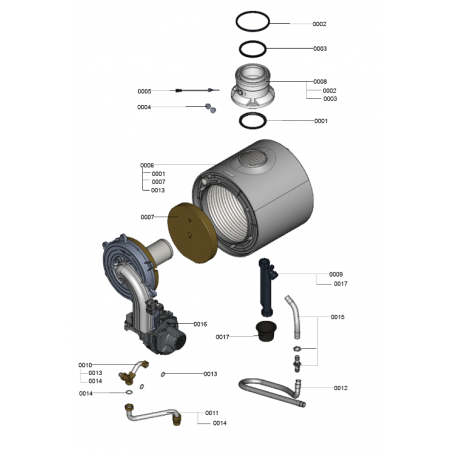 0002
0003
0008
0002
0003
0005
0004
0001
0006
0001
0007
0013
0007
0009
0017
0015
0016
0017
0010
0013
0014
0013
0014
0012
0011
0014