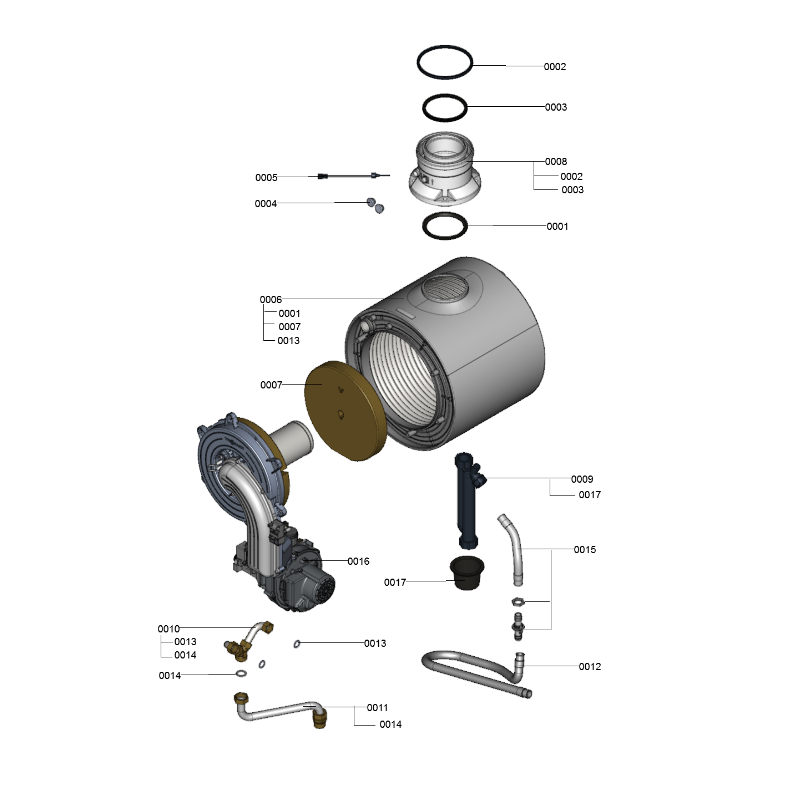 0002
0003
0008
0002
0003
0005
0004
0001
0006
0001
0007
0013
0007
0009
0017
0015
0016
0017
0010
0013
0014
0013
0014
0012
0011
0014