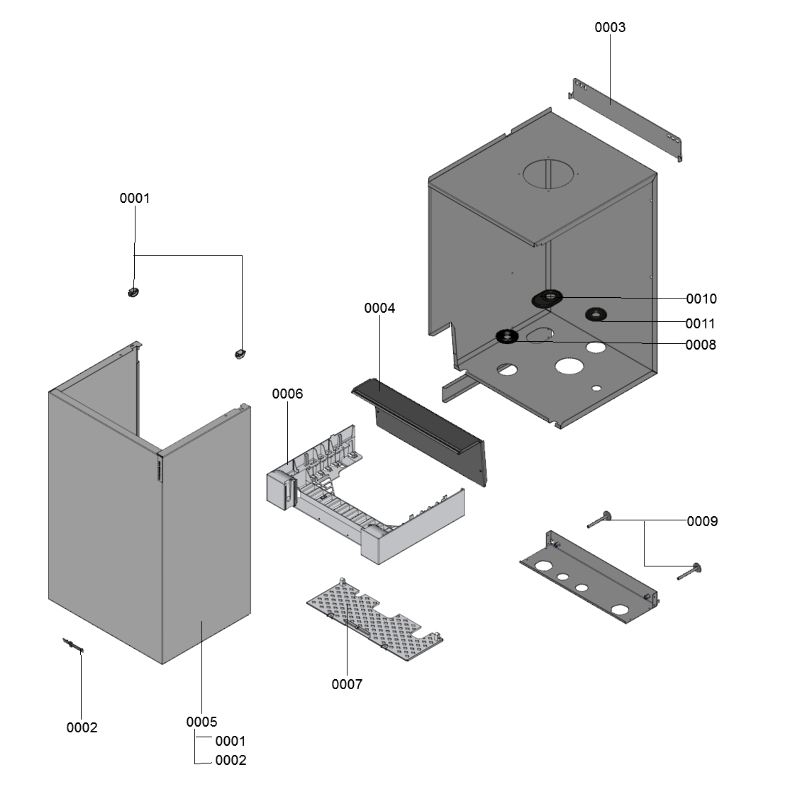 0003

0001

0010

0004

0011

0008

0006

0009

0007

0002

0005
0001
0002