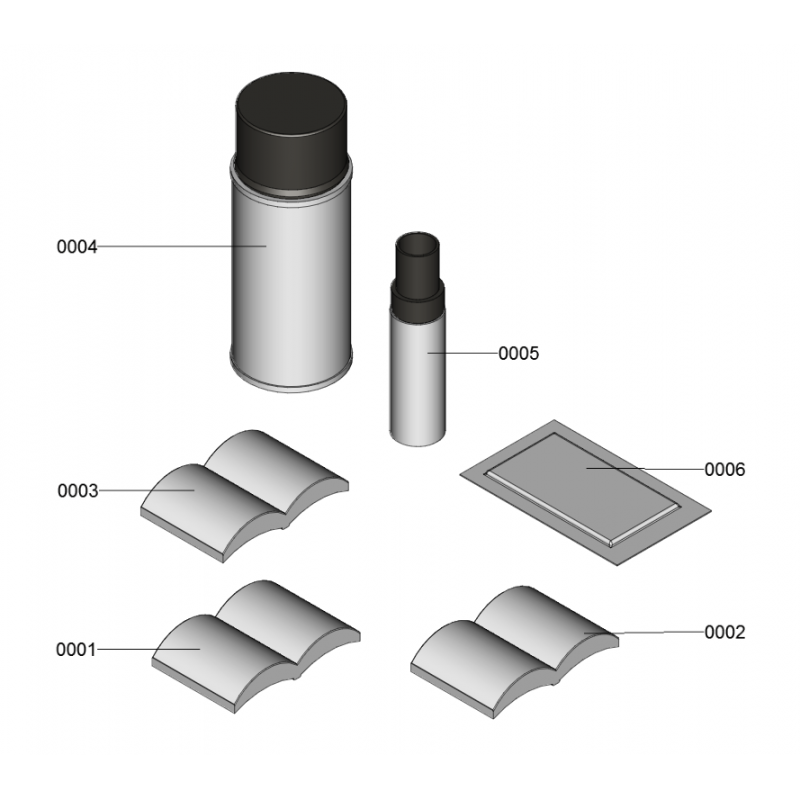 0004
0005
0003
0006
0001
0002