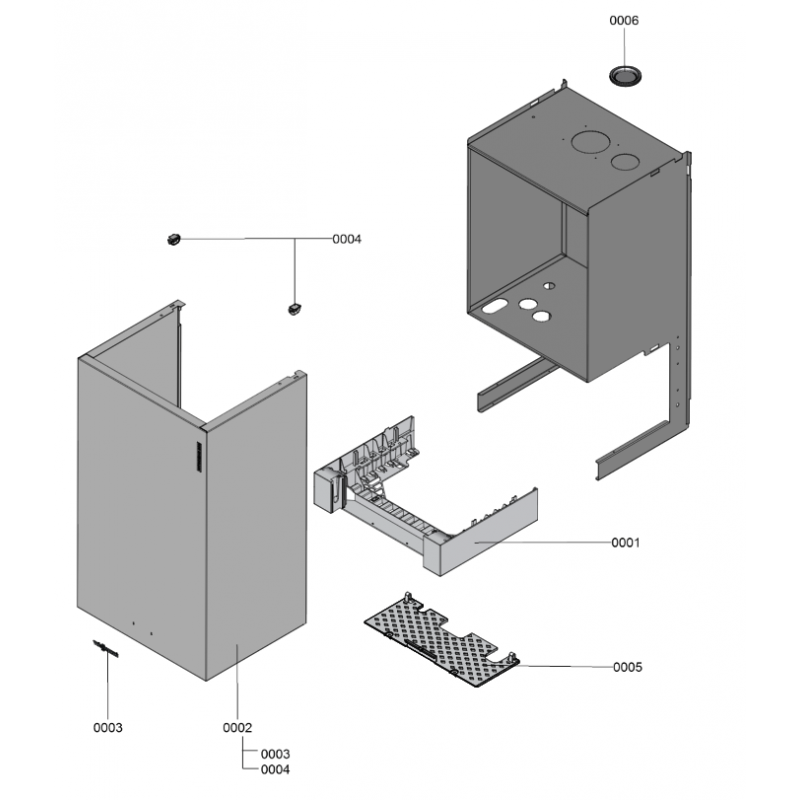 0006

0004

0001

0005

0003

0002

0003
0004